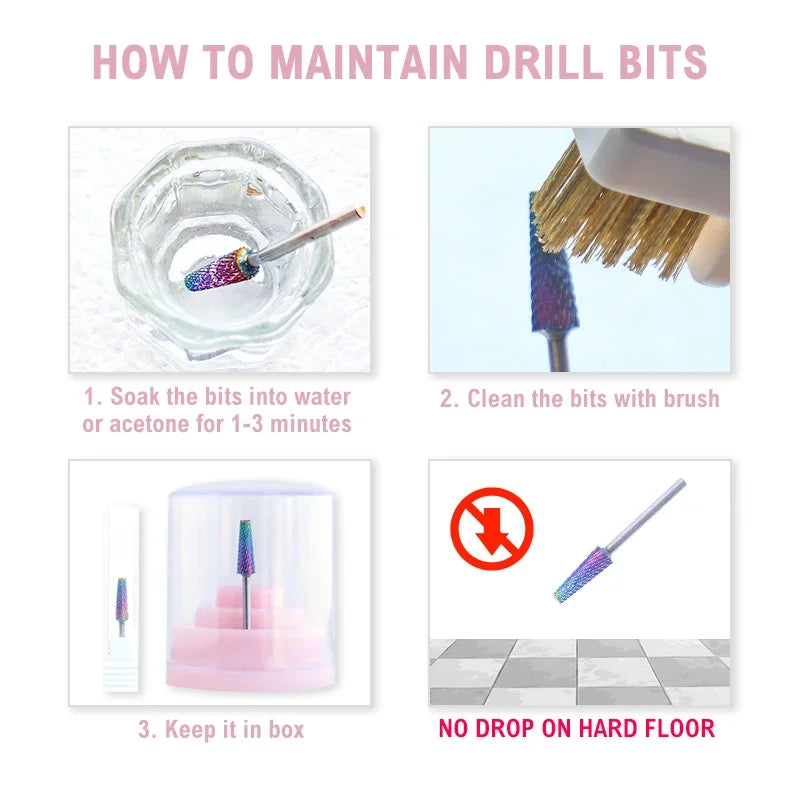 HOW TO MAINTAIN DRILL BITS

1. Soak the bits into water or acetone for 1-3 minutes

2. Clean the bits with brush

3. Keep it in box

NO DROP ON HARD FLOOR