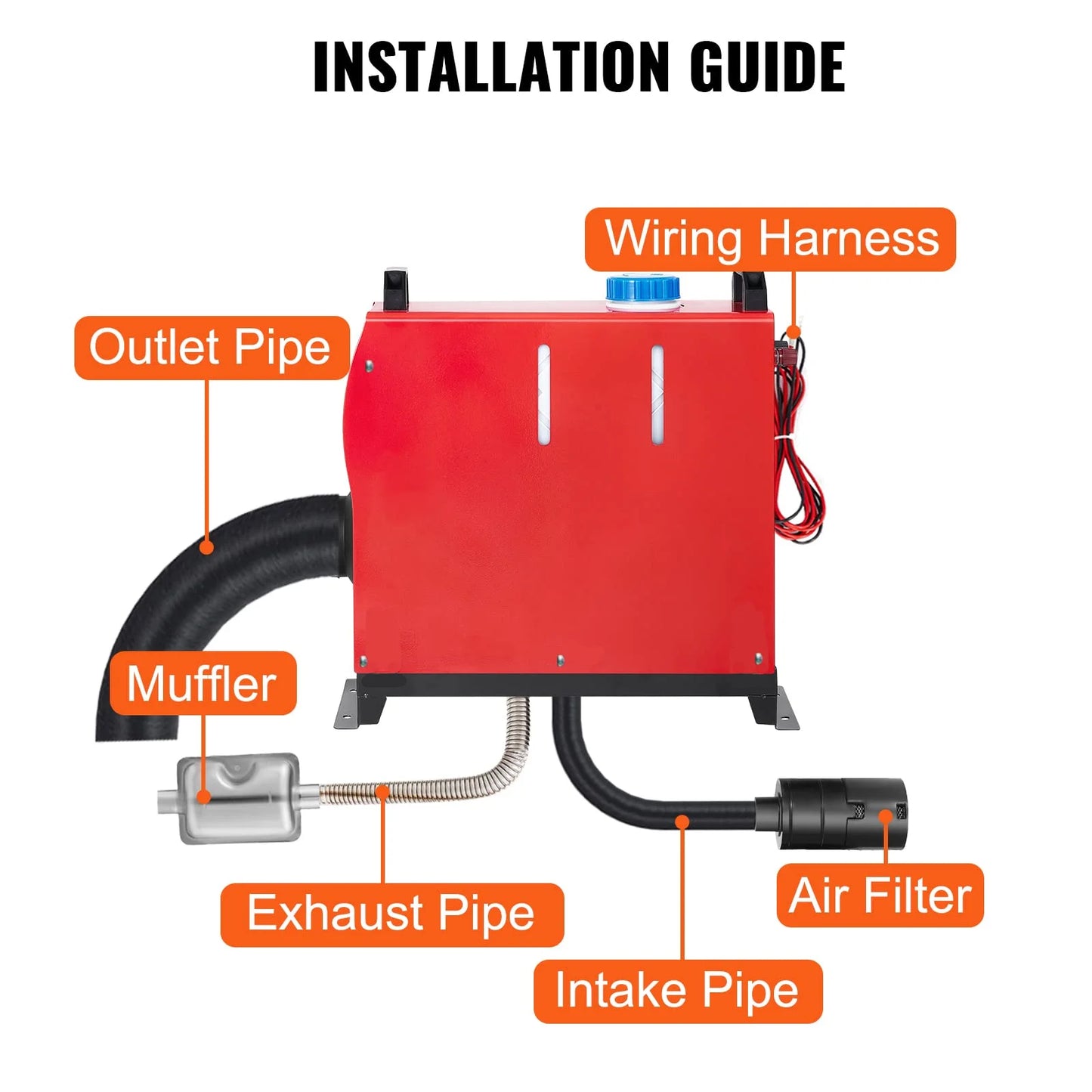 INSTALLATION GUIDE

Wiring Harness

Outlet Pipe

Muffler

Exhaust Pipe

Air Filter

Intake Pipe