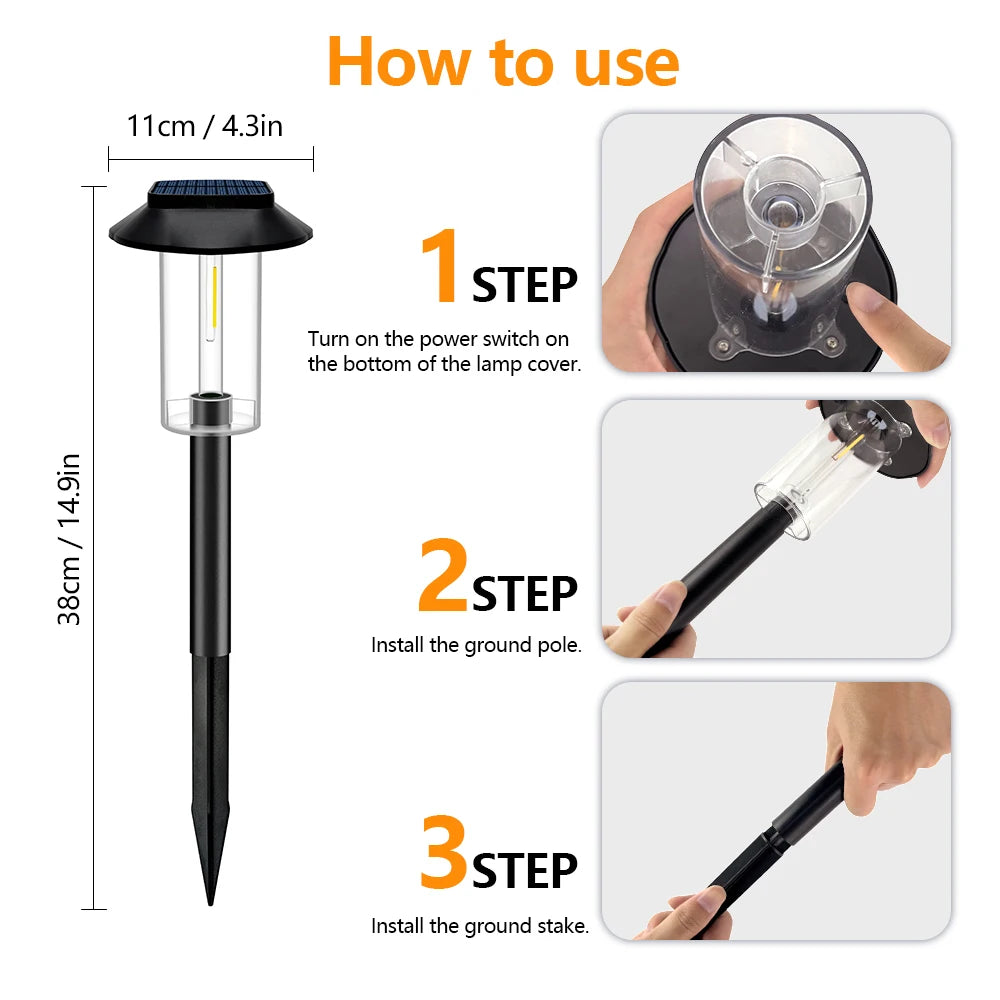 How to use

11cm / 4.3in

38cm / 14.9in

1 STEP

Turn on the power switch on the bottom of the lamp cover.

2 STEP

Install the ground pole.

3 STEP

Install the ground stake.