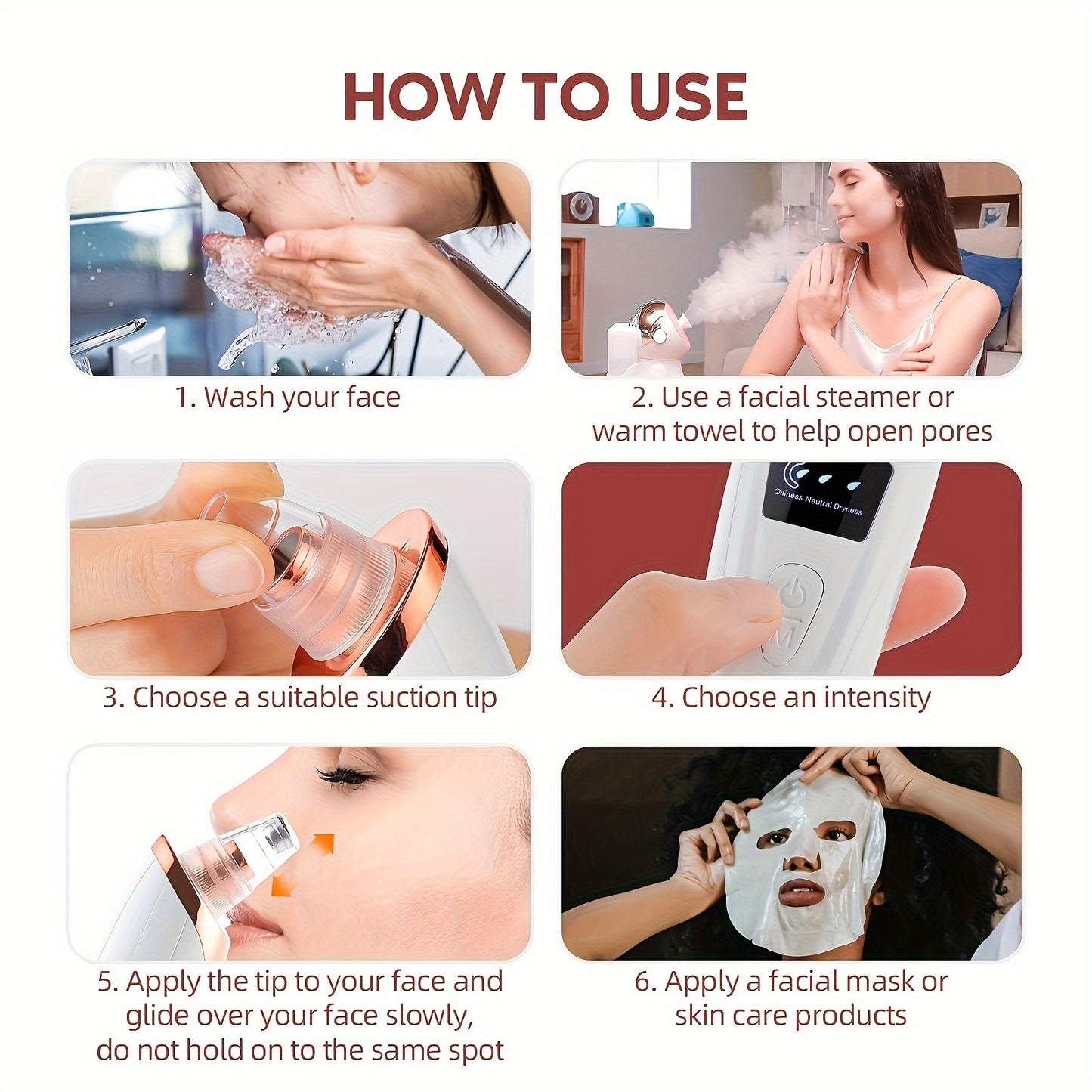 HOW TO USE

1. Wash your face

2. Use a facial steamer or warm towel to help open pores

3. Choose a suitable suction tip

Oiliness Neutral Dryness

M

4. Choose an intensity

5. Apply the tip to your face and glide over your face slowly, do not hold on to the same spot

6. Apply a facial mask or skin care products